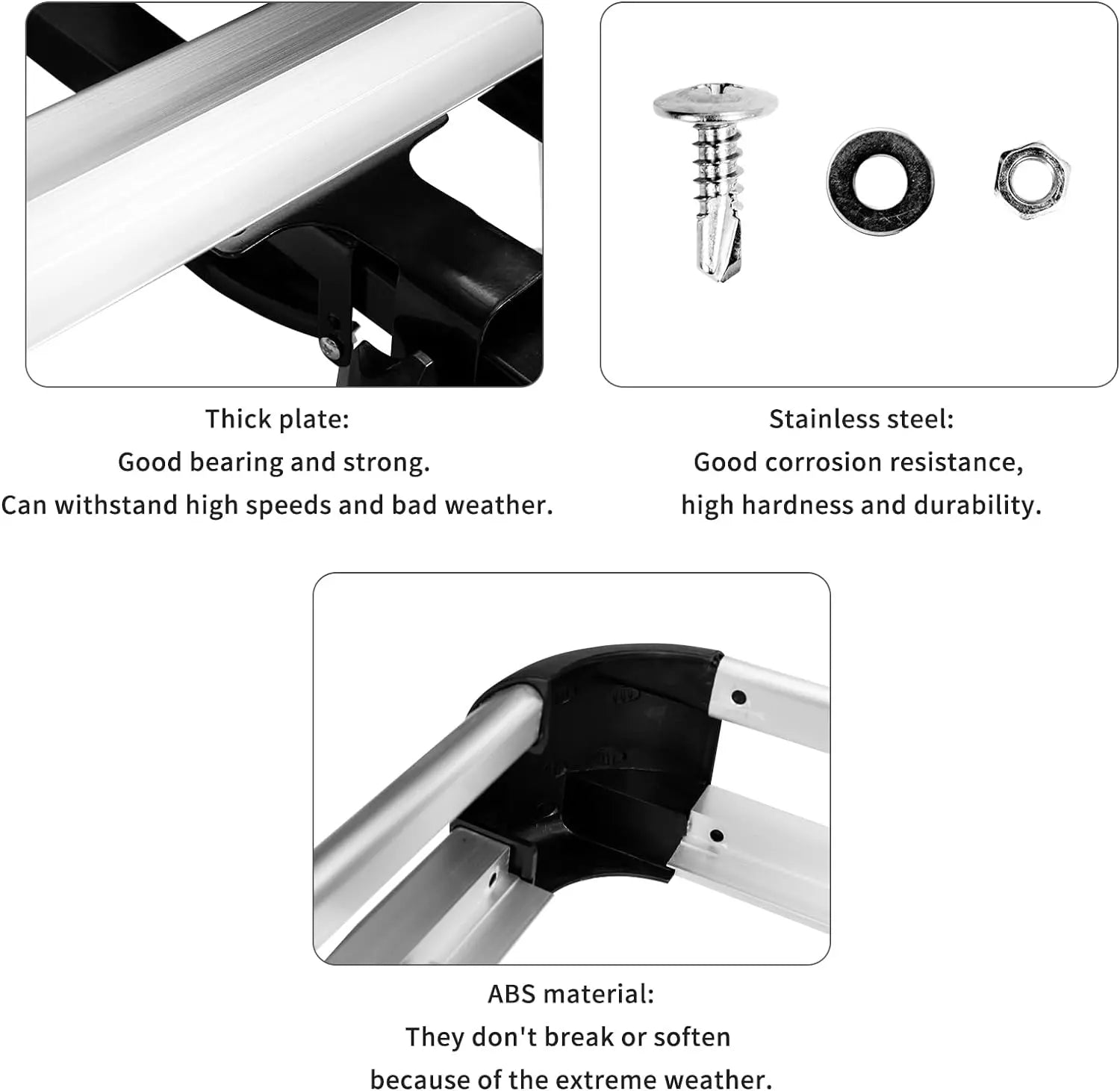 Thick plate:
Good bearing and strong.
Can withstand high speeds and bad weather.

Stainless steel:
Good corrosion resistance,
high hardness and durability.

ABS material:
They don't break or soften
because of the extreme weather.