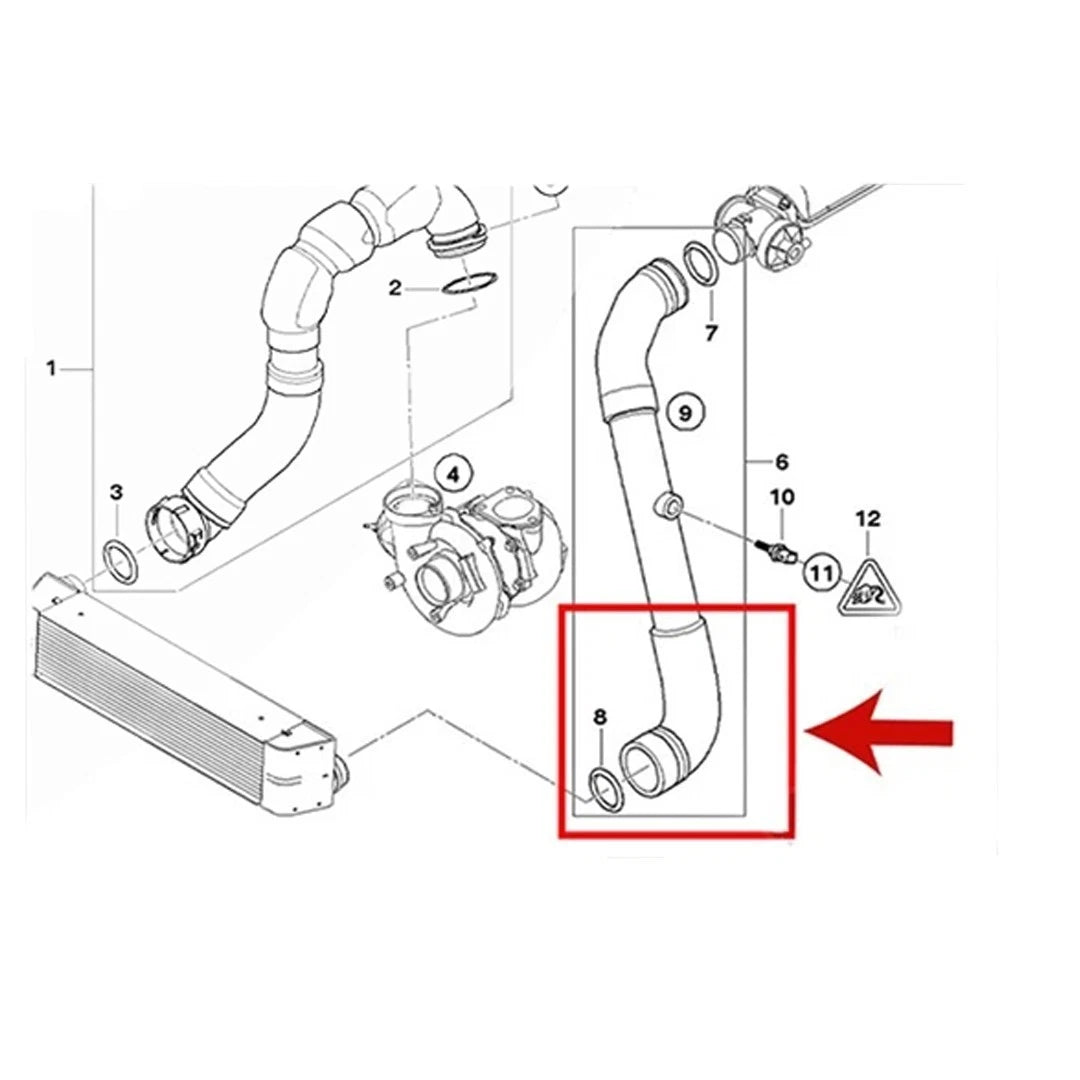 1
2
3
4
7
9
6
10
12
11
8