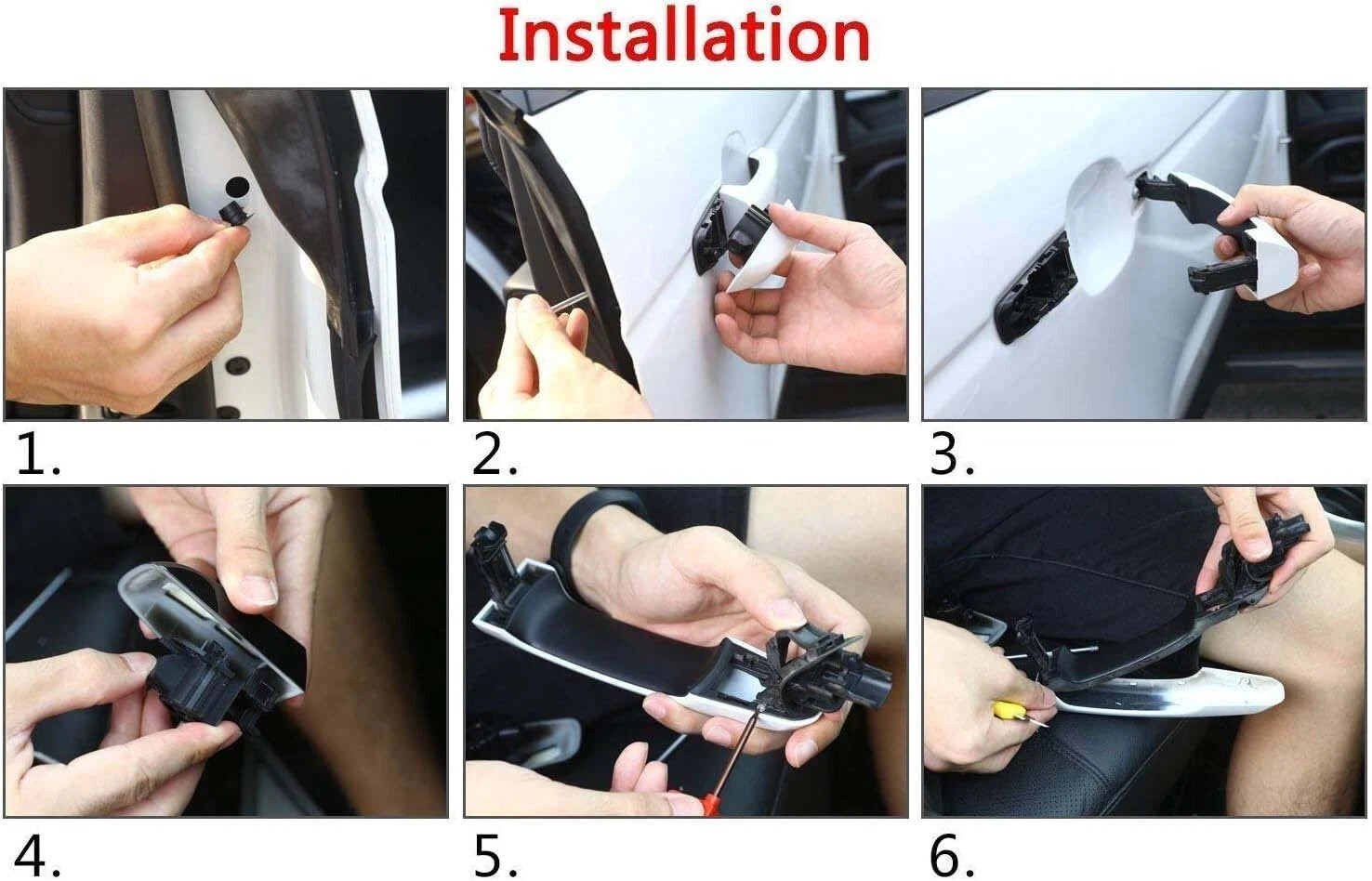 Installation

1.

2.

3.

4.

5.

6.