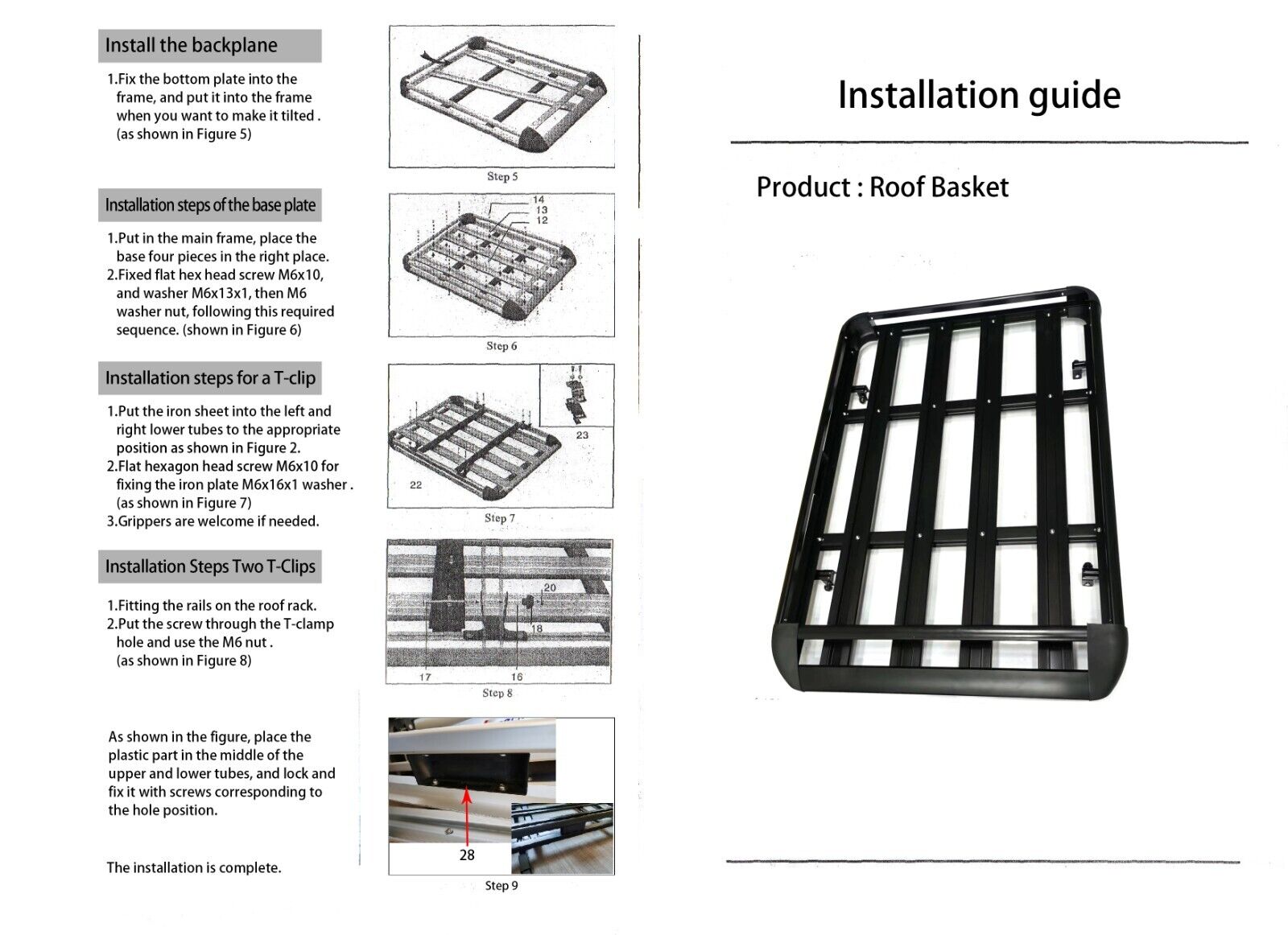 Install the backplane

1.Fix the bottom plate into the frame, and put it into the frame when you want to make it tilted . (as shown in Figure 5)

Step 5

Installation steps of the base plate

1.Put in the main frame, place the base four pieces in the right place.
2.Fixed flat hex head screw M6x10, and washer M6x13x1, then M6 washer nut, following this required sequence. (shown in Figure 6)

14
13
12

Step 6

Installation steps for a T-clip

1.Put the iron sheet into the left and right lower tubes to the appropriate position as shown in Figure 2.
2.Flat hexagon head screw M6x10 for fixing the iron plate M6x16x1 washer . (as shown in Figure 7)
3.Grippers are welcome if needed.

23
22

Step 7

Installation Steps Two T-Clips

1.Fitting the rails on the roof rack.
2.Put the screw through the T-clamp hole and use the M6 nut . (as shown in Figure 8)

20
18
17
16

Step 8

As shown in the figure, place the plastic part in the middle of the upper and lower tubes, and lock and fix it with screws corresponding to the hole position.

The installation is complete.

28

Step 9

Installation guide

Product : Roof Basket