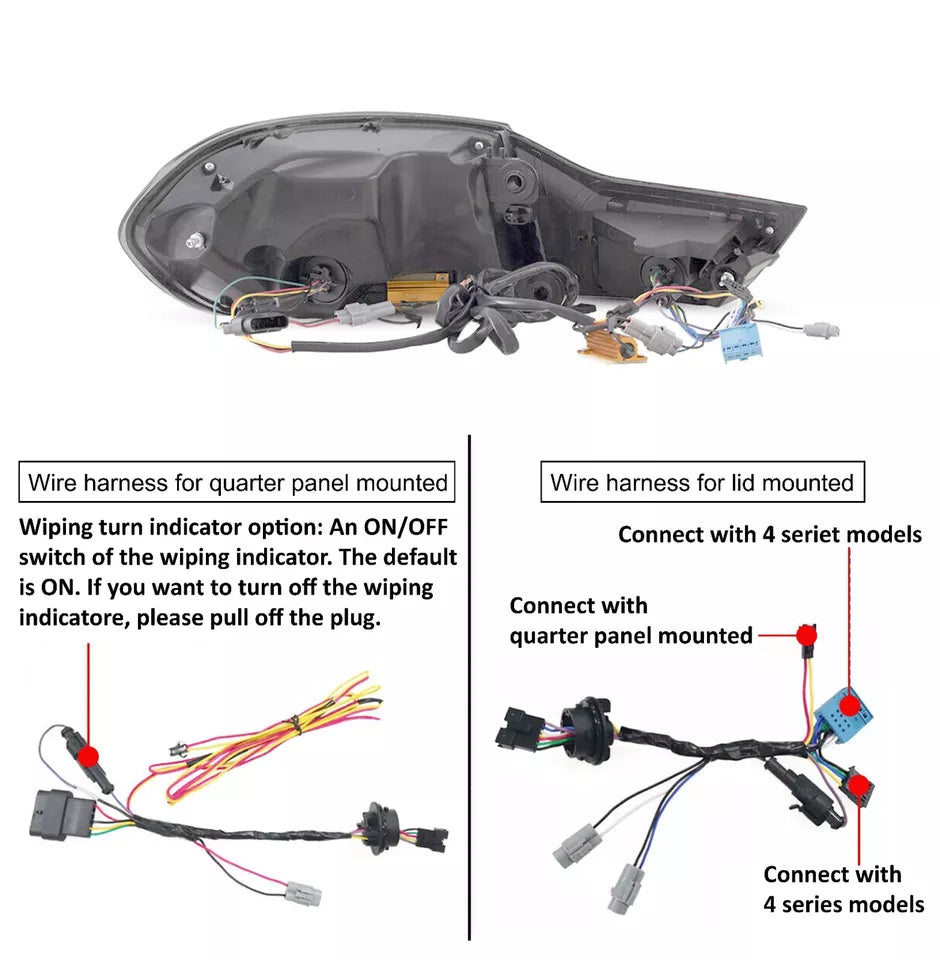 Wire harness for quarter panel mounted

Wiping turn indicator option: An ON/OFF switch of the wiping indicator. The default is ON. If you want to turn off the wiping indicatore, please pull off the plug.

Wire harness for lid mounted

Connect with 4 seriet models

Connect with quarter panel mounted

Connect with 4 series models